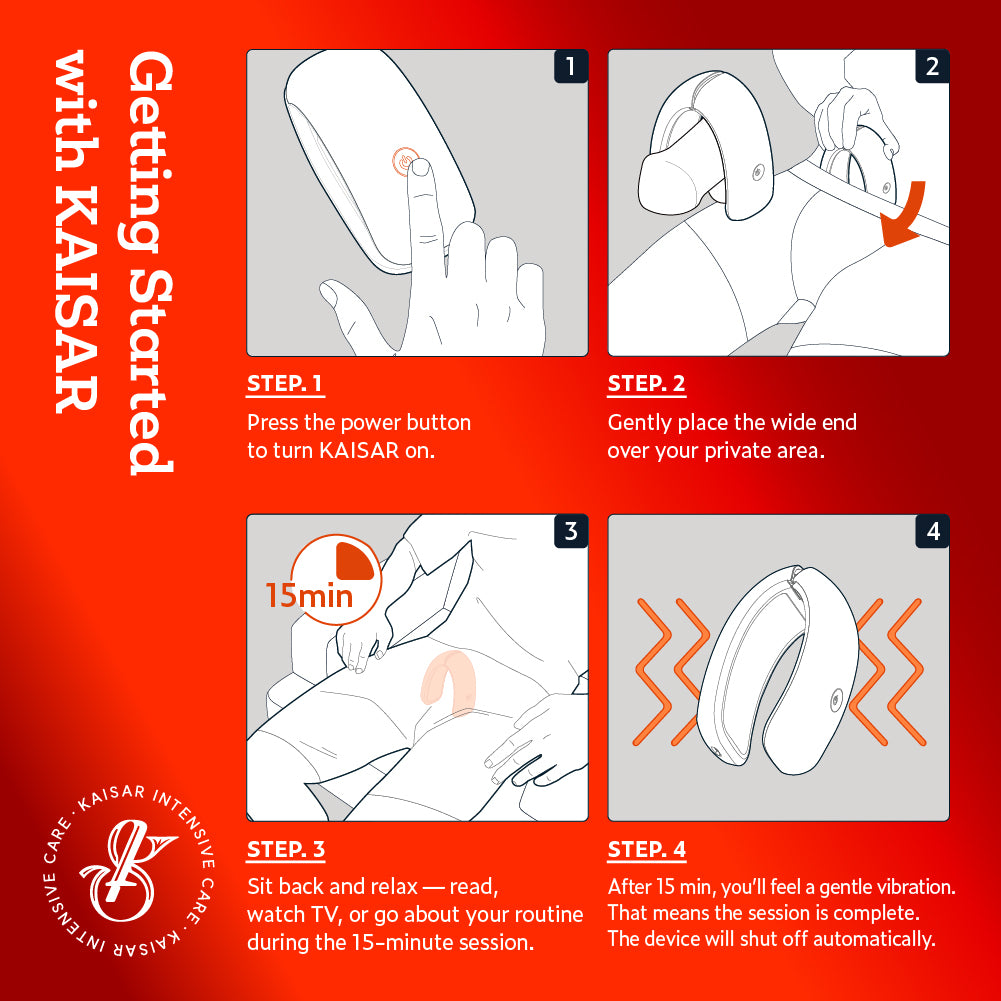 Getting Started with KAISAR

1

STEP. 1

Press the power button to turn KAISAR on.

2

STEP. 2

Gently place the wide end over your private area.

3

15min

STEP. 3

Sit back and relax — read, watch TV, or go about your routine during the 15-minute session.

4

STEP. 4

After 15 min, you'll feel a gentle vibration. That means the session is complete. The device will shut off automatically.

KAISAR INTENSIVE CARE · KAISAR INTENSIVE CARE ·